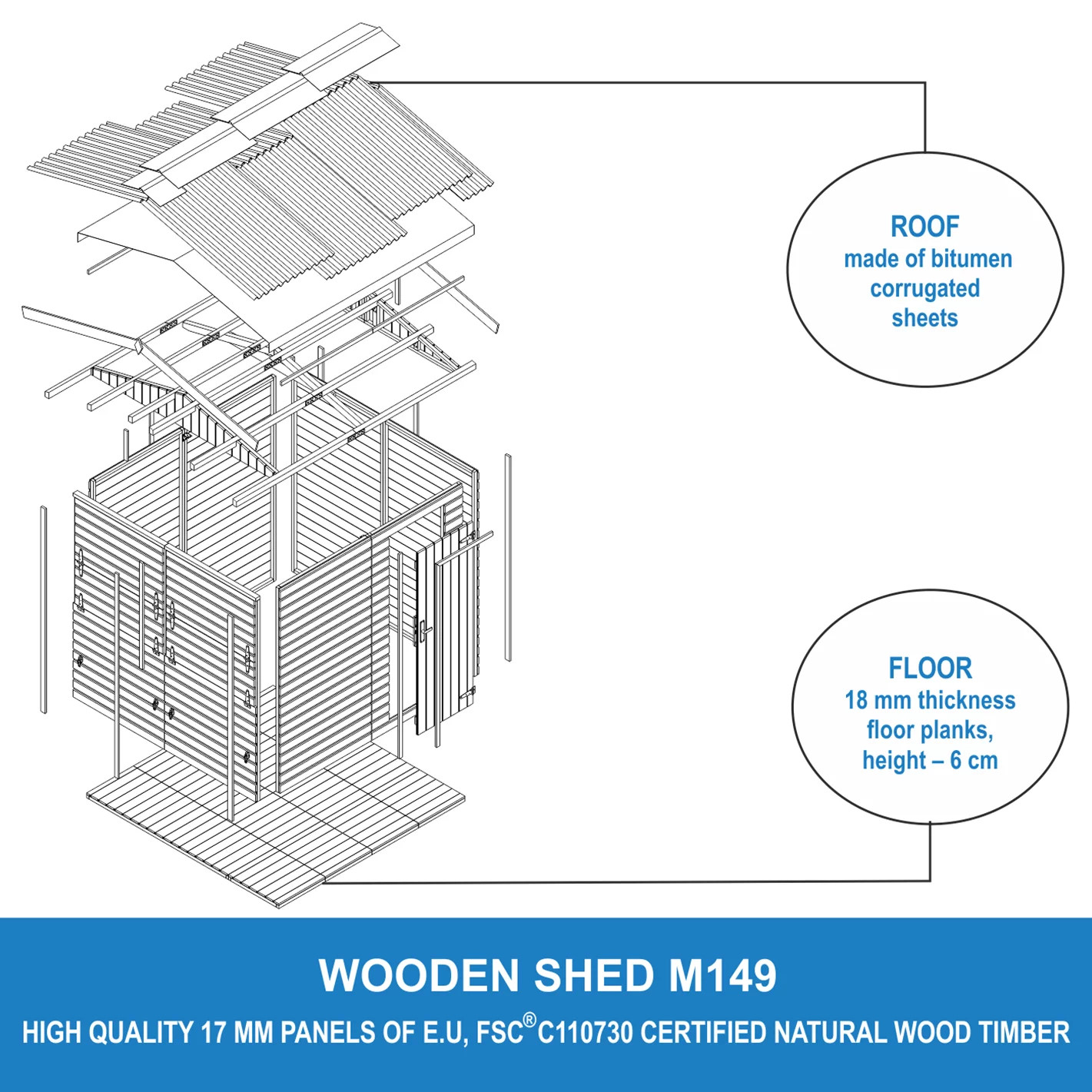 ROOF
made of bitumen corrugated sheets

FLOOR
18 mm thickness floor planks, height – 6 cm

WOODEN SHED M149

HIGH QUALITY 17 MM PANELS OF E.U, FSC® C110730 CERTIFIED NATURAL WOOD TIMBER