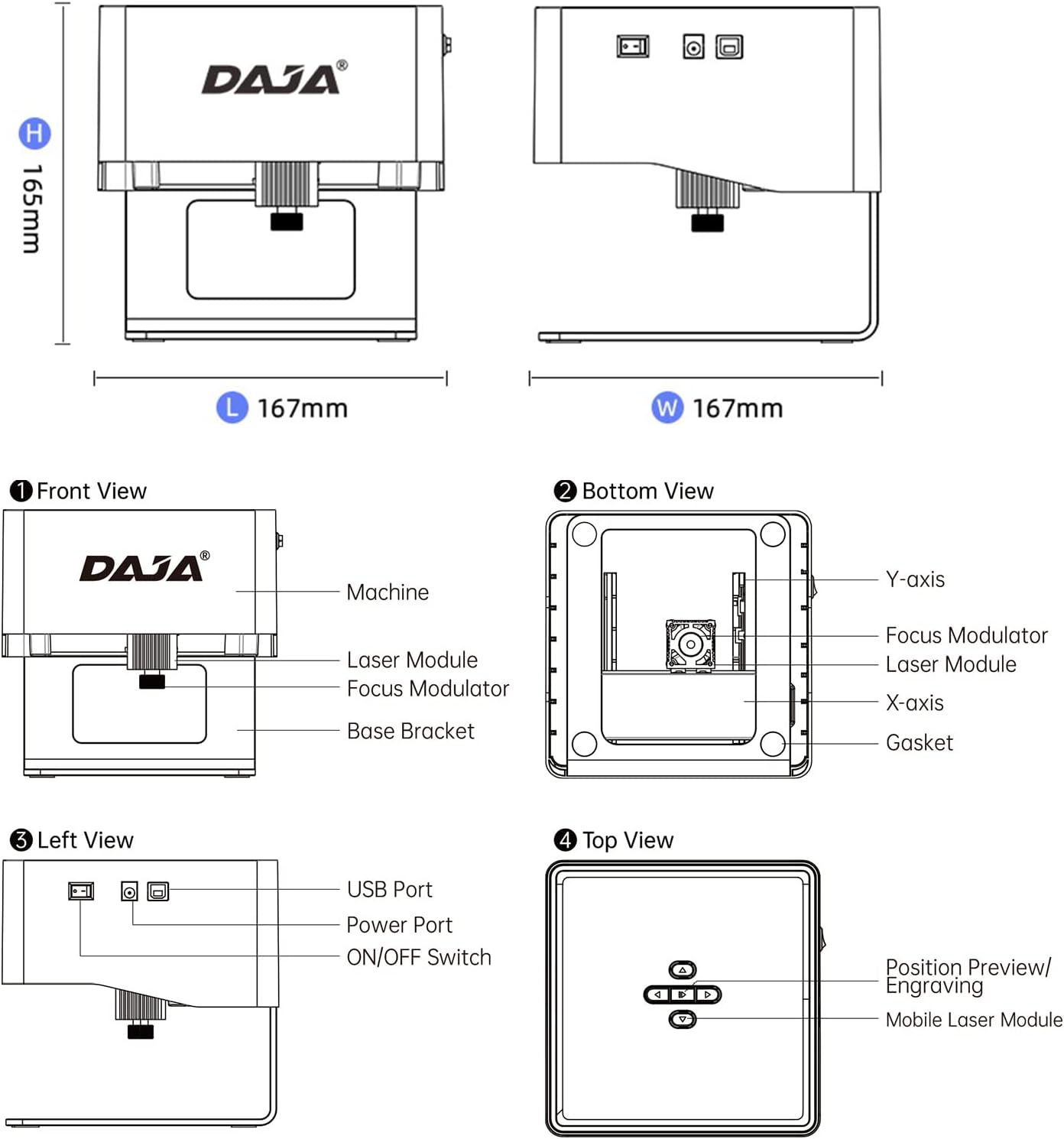 DAJA®

H 165mm

L 167mm

W 167mm

❶ Front View

DAJA®

Machine

Laser Module

Focus Modulator

Base Bracket

❷ Bottom View

Y-axis

Focus Modulator

Laser Module

X-axis

Gasket

❸ Left View

USB Port

Power Port

ON/OFF Switch

❹ Top View

Position Preview/ Engraving

Mobile Laser Module