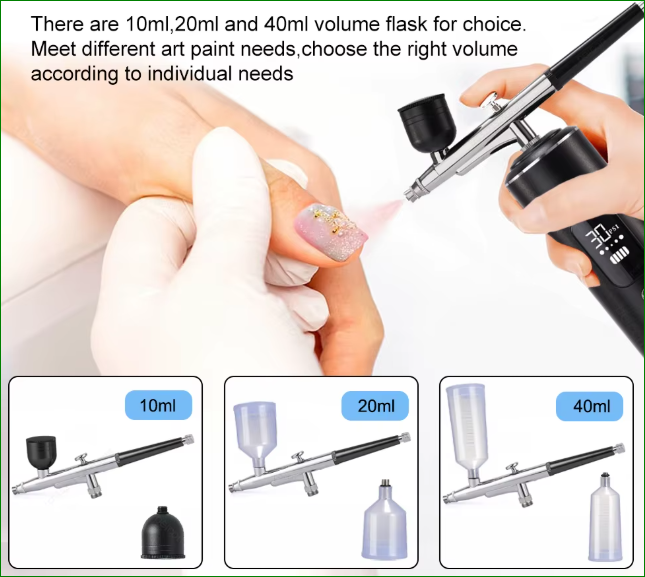 There are 10ml,20ml and 40ml volume flask for choice. Meet different art paint needs,choose the right volume according to individual needs

30 PSI

10ml

20ml

40ml